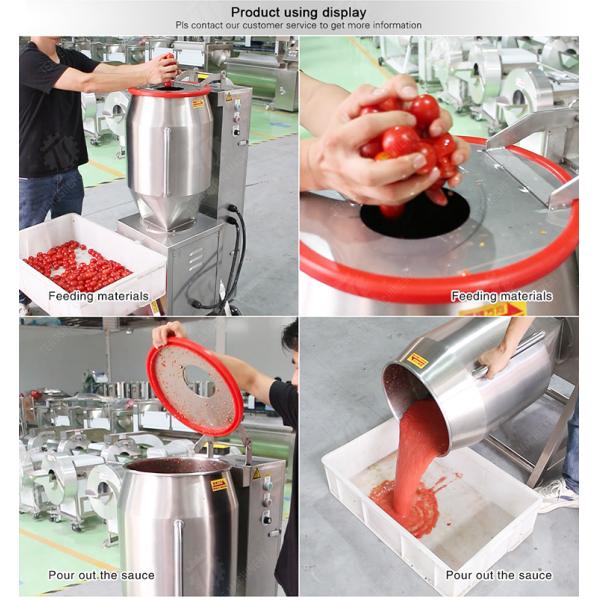 Product using display
Pls contact our customer service to get more information

Feeding materials

Feeding materials

Pour out the sauce

Pour out the sauce