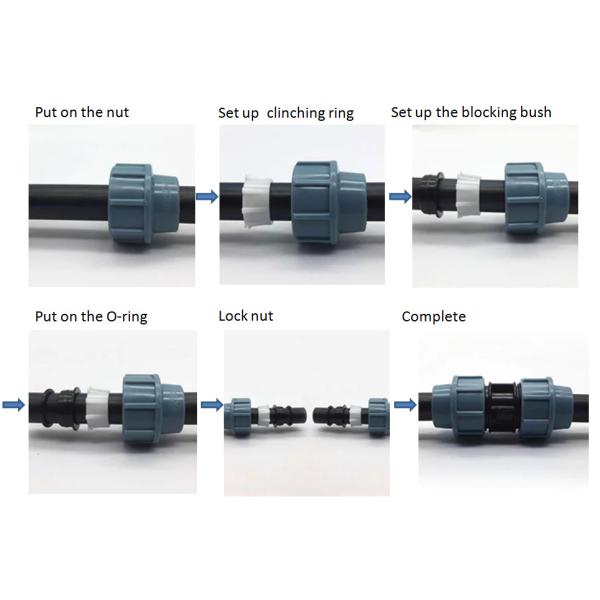 Put on the nut

Set up clinching ring

Set up the blocking bush

Put on the O-ring

Lock nut

Complete