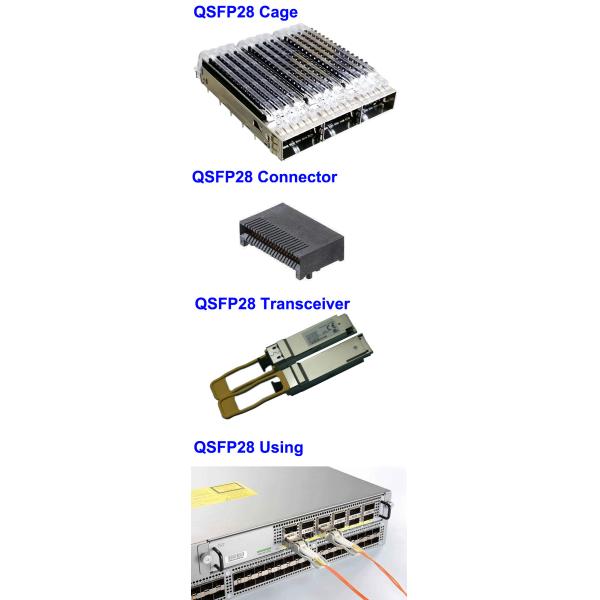 QSFP28 Cage

QSFP28 Connector

QSFP28 Transceiver

QSFP28 Using