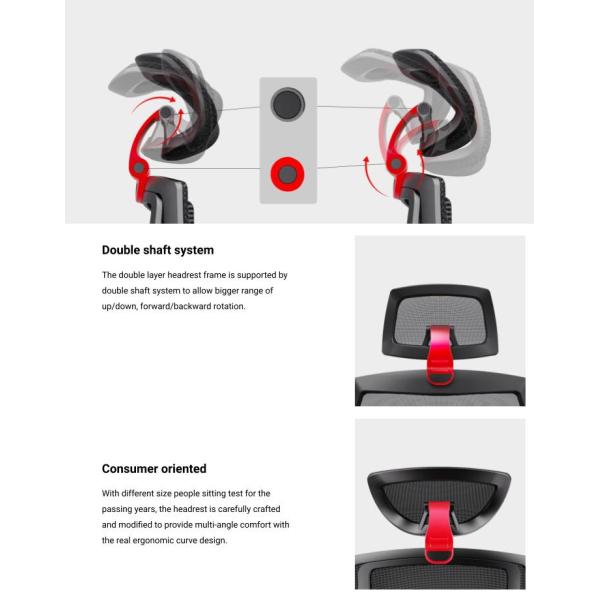 Double shaft system

The double layer headrest frame is supported by double shaft system to allow bigger range of up/down, forward/backward rotation.

Consumer oriented

With different size people sitting test for the passing years, the headrest is carefully crafted and modified to provide multi-angle comfort with the real ergonomic curve design.