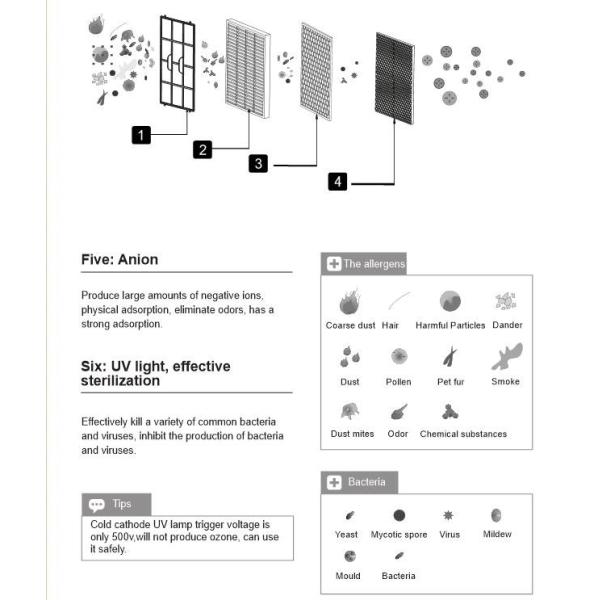 1

2

3

4

Five: Anion

Produce large amounts of negative ions, physical adsorption, eliminate odors, has a strong adsorption.

Six: UV light, effective sterilization

Effectively kill a variety of common bacteria and viruses, inhibit the production of bacteria and viruses.

Tips

Cold cathode UV lamp trigger voltage is only 500v,will not produce ozone, can use it safely.

The allergens

Coarse dust Hair Harmful Particles Dander

Dust Pollen Pet fur Smoke

Dust mites Odor Chemical substances

Bacteria

Yeast Mycotic spore Virus Mildew

Mould Bacteria