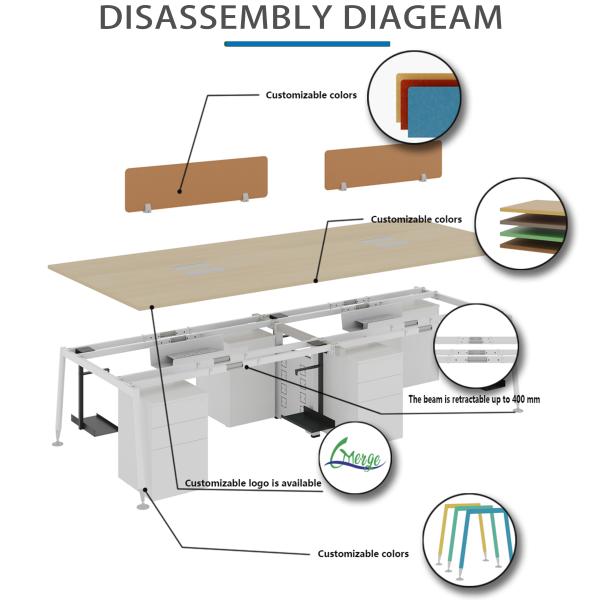 DISASSEMBLY DIAGEAM

Customizable colors

Customizable colors

The beam is retractable up to 400 mm

Merge

Customizable logo is available

Customizable colors