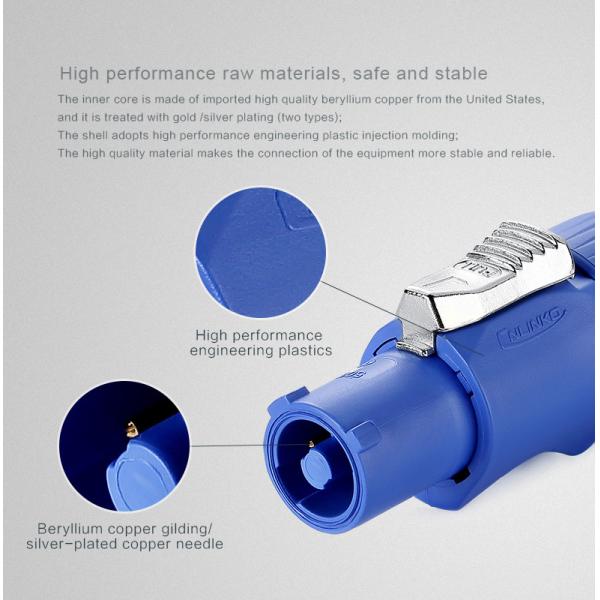 High performance raw materials, safe and stable

The inner core is made of imported high quality beryllium copper from the United States, and it is treated with gold /silver plating (two types);
The shell adopts high performance engineering plastic injection molding;
The high quality material makes the connection of the equipment more stable and reliable.

High performance engineering plastics

NLINKO

Beryllium copper gilding/ silver-plated copper needle