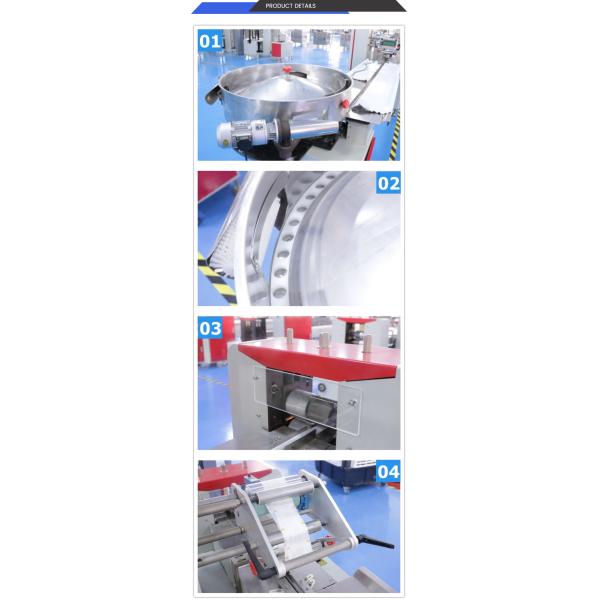 PRODUCT DETAILS

01

02

03

04