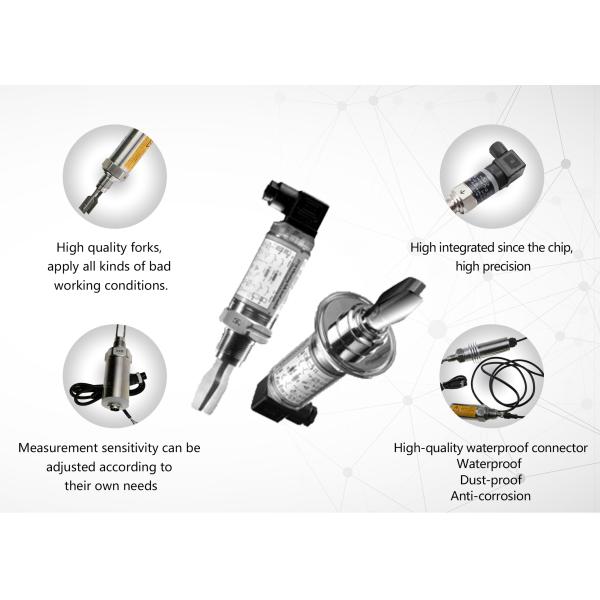 High quality forks, apply all kinds of bad working conditions.

High integrated since the chip, high precision

Measurement sensitivity can be adjusted according to their own needs

High-quality waterproof connector
Waterproof
Dust-proof
Anti-corrosion