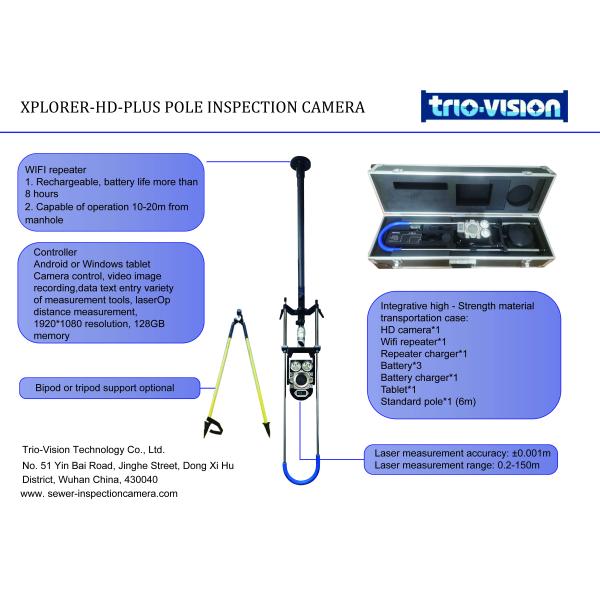 XPLORER-HD-PLUS POLE INSPECTION CAMERA

trio-vision

WIFI repeater
1. Rechargeable, battery life more than 8 hours
2. Capable of operation 10-20m from manhole

Controller
Android or Windows tablet
Camera control, video image recording,data text entry variety of measurement tools, laserOp distance measurement, 1920*1080 resolution, 128GB memory

Bipod or tripod support optional

Integrative high - Strength material transportation case:
HD camera*1
Wifi repeater*1
Repeater charger*1
Battery*3
Battery charger*1
Tablet*1
Standard pole*1 (6m)

Laser measurement accuracy: ±0.001m
Laser measurement range: 0.2-150m

Trio-Vision Technology Co., Ltd.
No. 51 Yin Bai Road, Jinghe Street, Dong Xi Hu District, Wuhan China, 430040
www. sewer-inspectioncamera.com