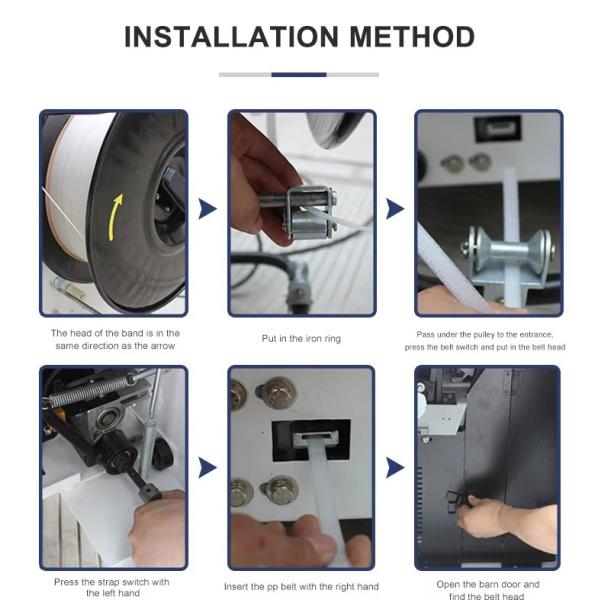 INSTALLATION METHOD

The head of the band is in the same direction as the arrow

Put in the iron ring

Pass under the pulley to the entrance, press the belt switch and put in the belt head

Press the strap switch with the left hand

Insert the pp belt with the right hand

Open the barn door and find the belt head