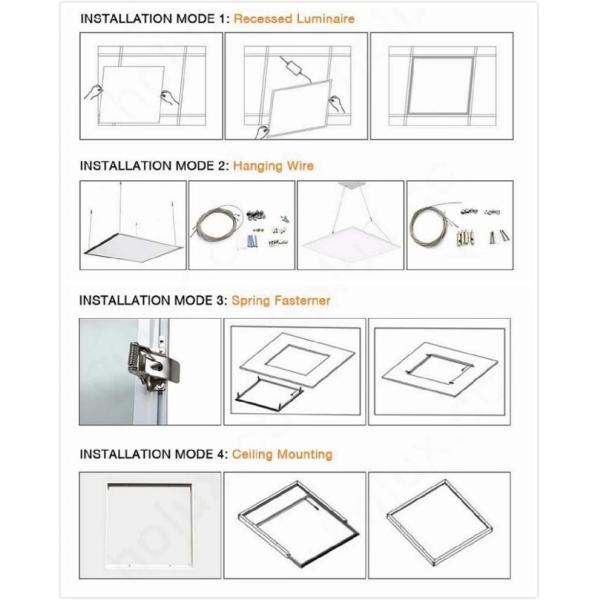 INSTALLATION MODE 1: Recessed Luminaire

INSTALLATION MODE 2: Hanging Wire

INSTALLATION MODE 3: Spring Fasterner

INSTALLATION MODE 4: Ceiling Mounting