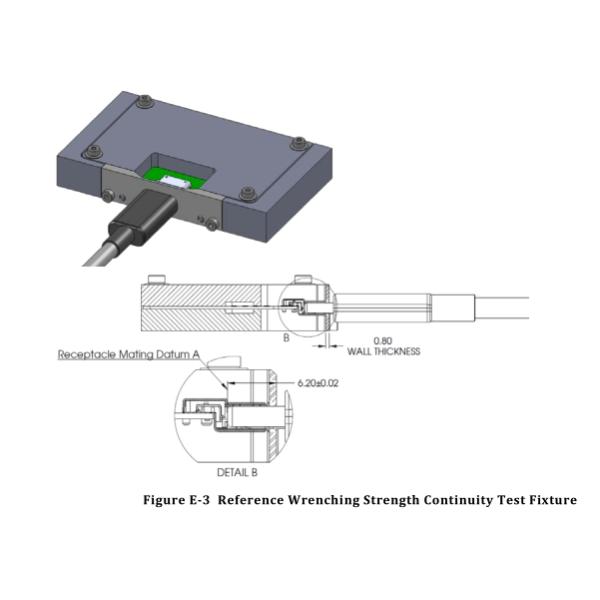 B

0.80
WALL THICKNESS

Receptacle Mating Datum A

6.20±0.02

DETAIL B

Figure E-3 Reference Wrenching Strength Continuity Test Fixture