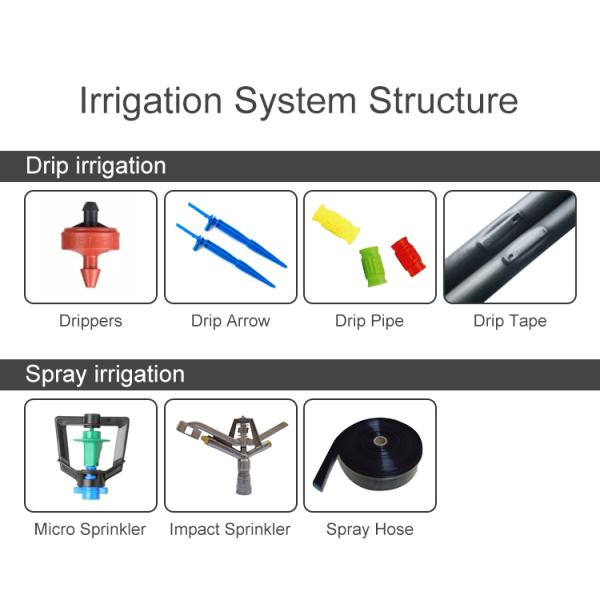 Irrigation System Structure

Drip irrigation

Drippers

Drip Arrow

Drip Pipe

Drip Tape

Spray irrigation

Micro Sprinkler

Impact Sprinkler

Spray Hose