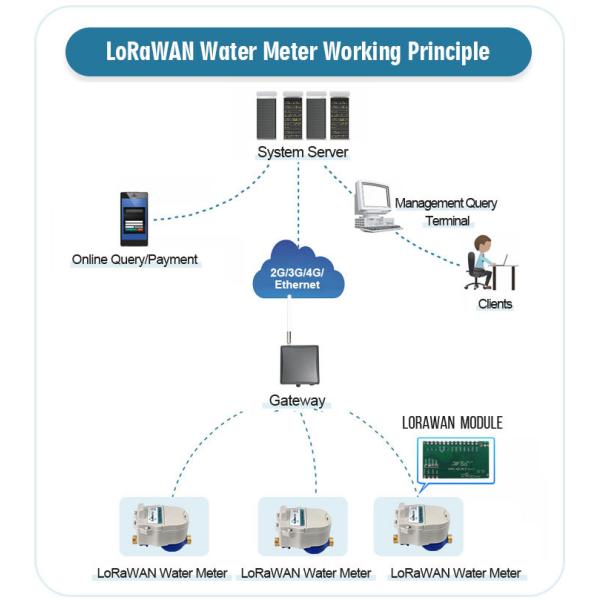 LoRaWAN Water Meter Working Principle

System Server

Online Query/Payment

Management Query Terminal

2G/3G/4G/ Ethernet

Clients

Gateway

LORAWAN MODULE

LoRaWAN Water Meter

LoRaWAN Water Meter

LoRaWAN Water Meter