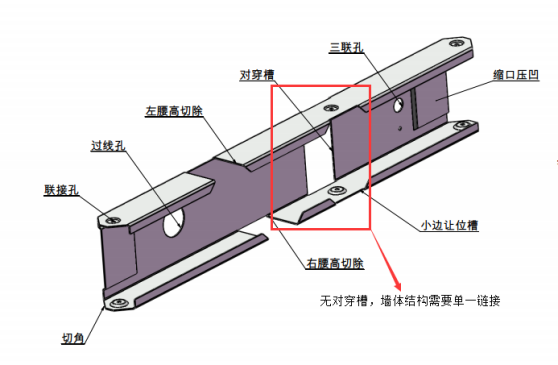 三联孔

对穿槽

缩口压凹

左腰高切除

过线孔

联接孔

小边让位槽

右腰高切除

无对穿槽，墙体结构需要单一链接

切角