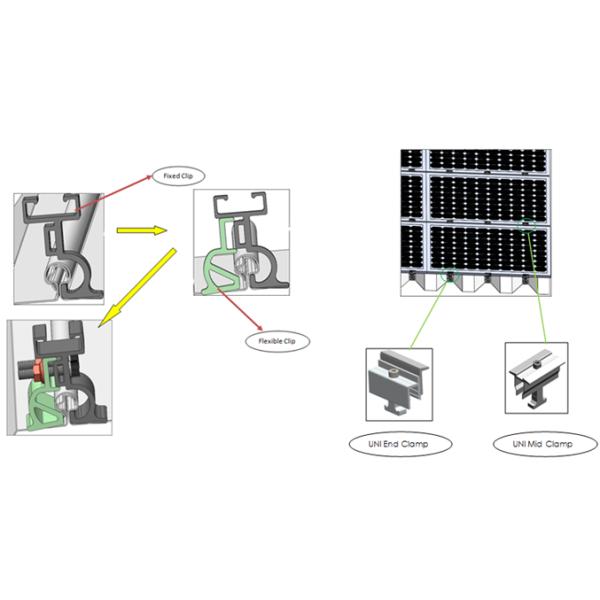 Fixed Clip

Flexible Clip

UNI End Clamp

UNI Mid Clamp