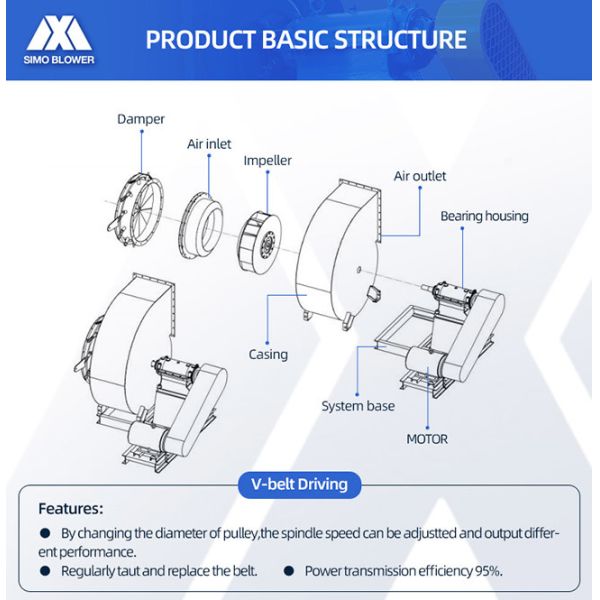 SIMO BLOWER

PRODUCT BASIC STRUCTURE

Damper

Air inlet

Impeller

Air outlet

Bearing housing

Casing

System base

MOTOR

V-belt Driving

Features:

● By changing the diameter of pulley,the spindle speed can be adjustted and output different performance.

● Regularly taut and replace the belt. ● Power transmission efficiency 95%.