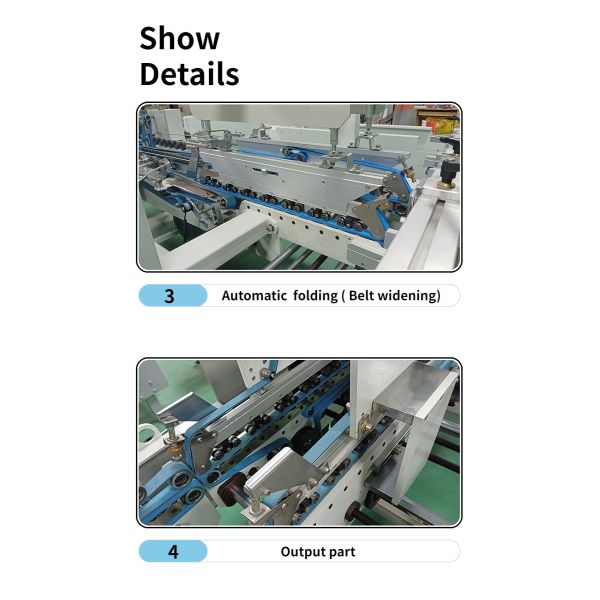 Show
Details

3 Automatic folding ( Belt widening)

4 Output part