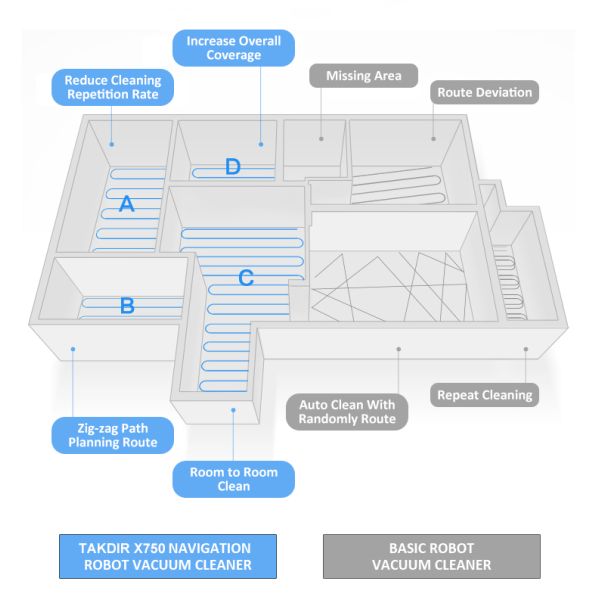 Increase Overall Coverage

Reduce Cleaning Repetition Rate

Missing Area

Route Deviation

D

A

C

B

Zig-zag Path Planning Route

Room to Room Clean

Auto Clean With Randomly Route

Repeat Cleaning

TAKDIR X750 NAVIGATION ROBOT VACUUM CLEANER

BASIC ROBOT VACUUM CLEANER