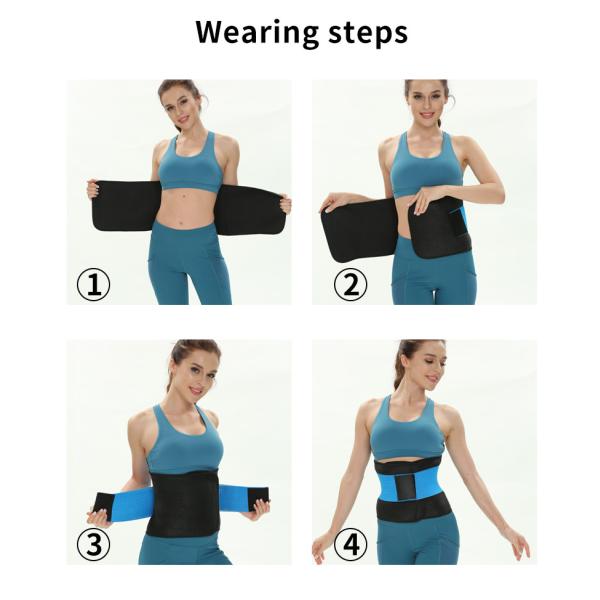 Wearing steps

①

②

③

④