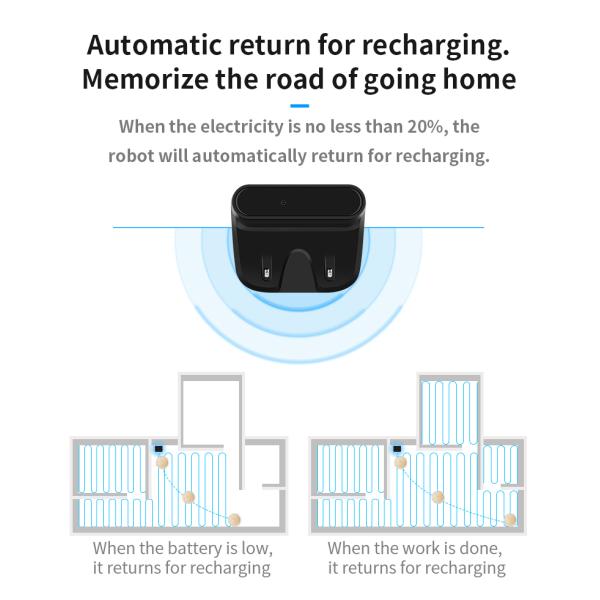 Automatic return for recharging.
Memorize the road of going home

When the electricity is no less than 20%, the robot will automatically return for recharging.

When the battery is low, it returns for recharging

When the work is done, it returns for recharging