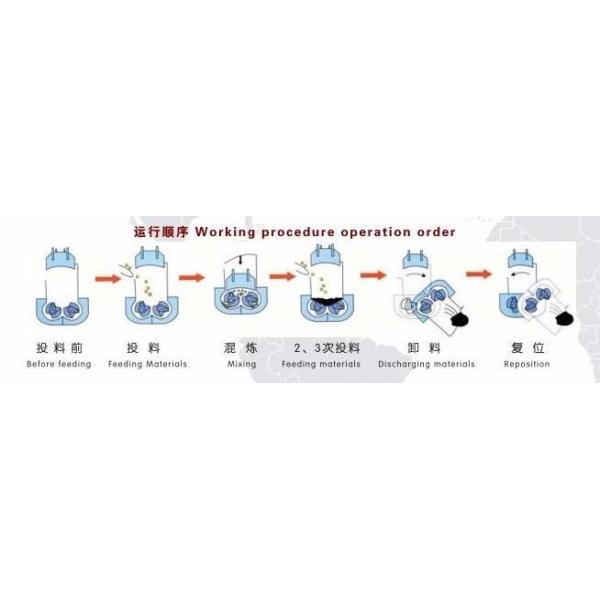 运行顺序 Working procedure operation order

投料前
Before feeding

投 料
Feeding Materials

混 炼
Mixing

2、3次投料
Feeding materials

卸 料
Discharging materials

复 位
Reposition