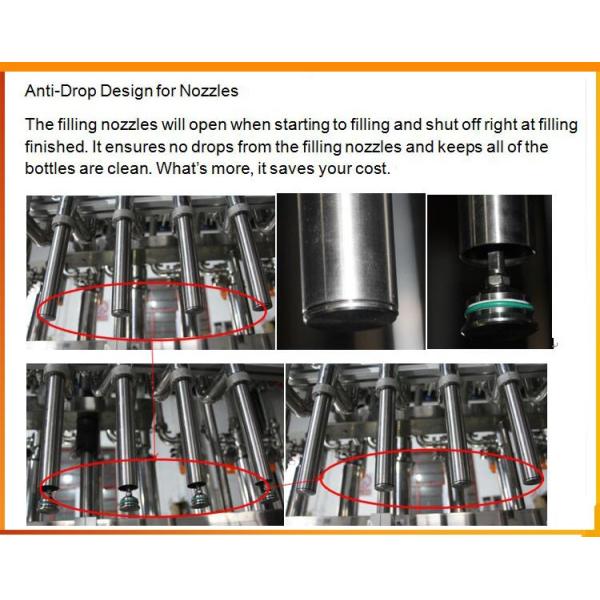 Anti-Drop Design for Nozzles

The filling nozzles will open when starting to filling and shut off right at filling finished. It ensures no drops from the filling nozzles and keeps all of the bottles are clean. What's more, it saves your cost.