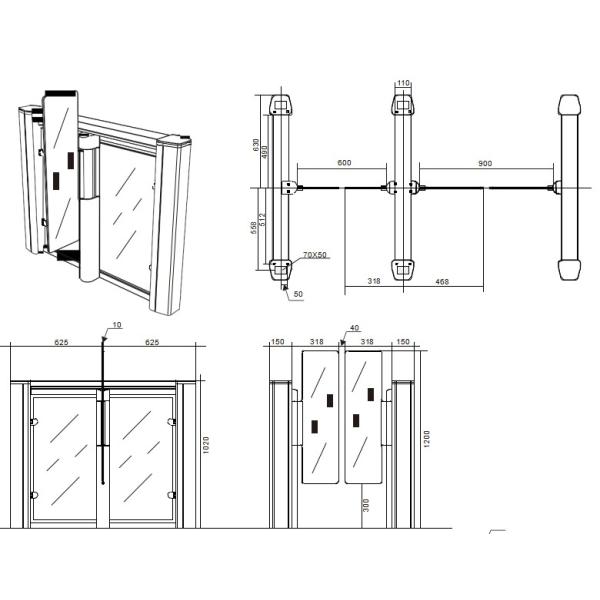 110
630
490
600
900
558
512
70X50
50
318
468
10
625
625
1020
40
150
318
318
150
1200
300