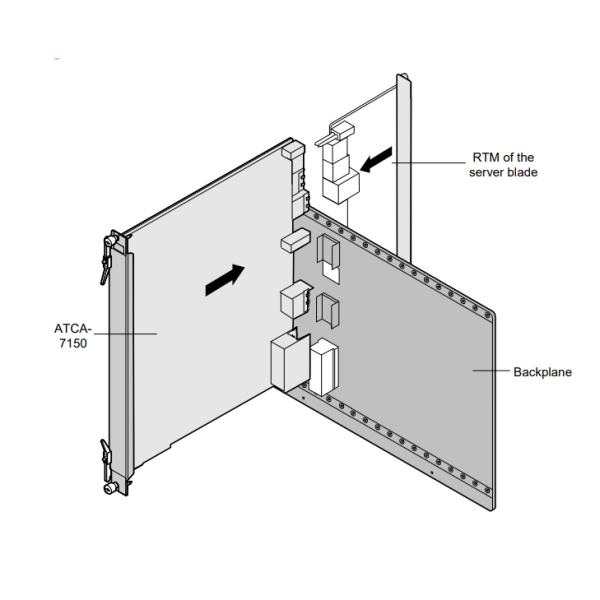 RTM of the server blade

ATCA-7150

Backplane