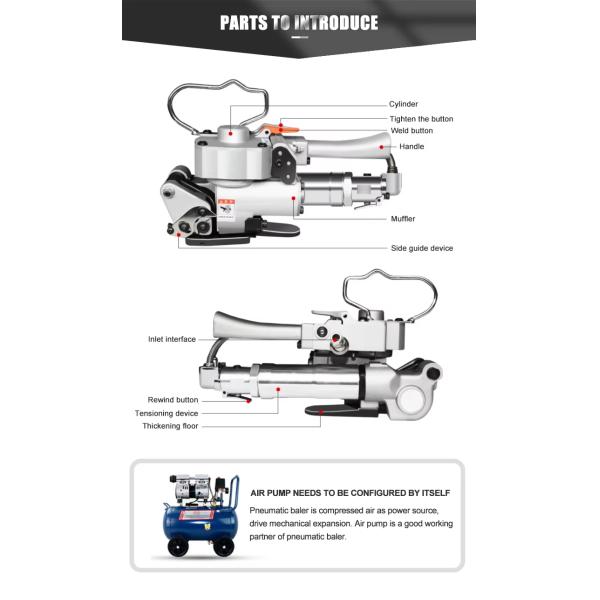 PARTS TO INTRODUCE

Cylinder
Tighten the button
Weld button
Handle
Muffler
Side guide device

Inlet interface
Rewind button
Tensioning device
Thickening floor

AIR PUMP NEEDS TO BE CONFIGURED BY ITSELF
Pneumatic baler is compressed air as power source, drive mechanical expansion. Air pump is a good working partner of pneumatic baler.