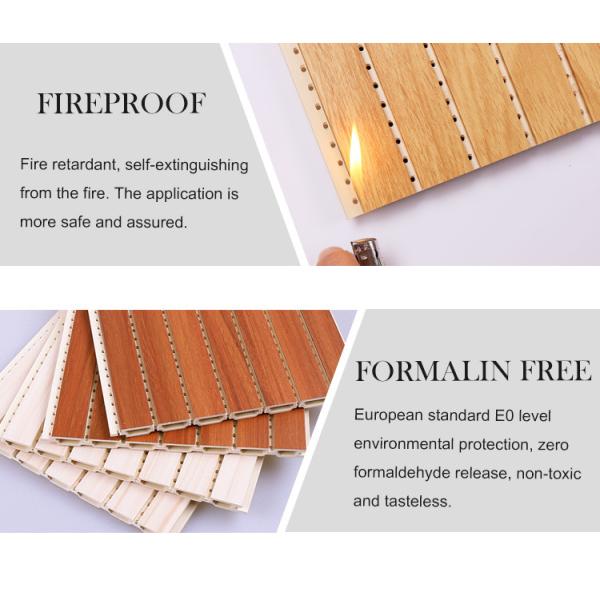 FIREPROOF

Fire retardant, self-extinguishing from the fire. The application is more safe and assured.

FORMALIN FREE

European standard E0 level environmental protection, zero formaldehyde release, non-toxic and tasteless.