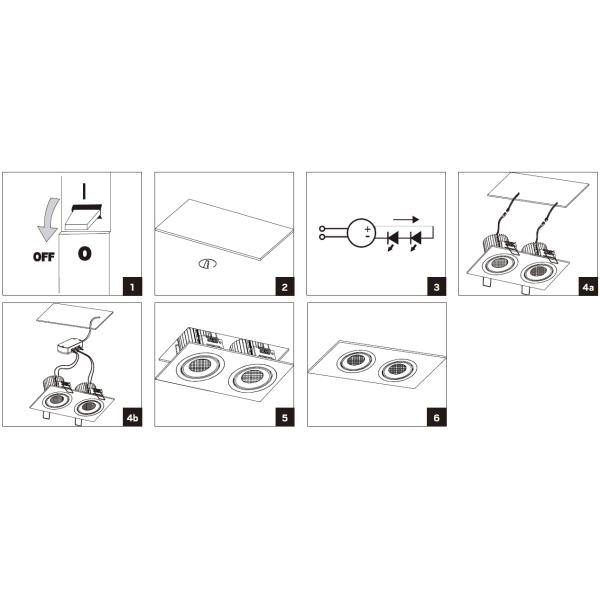 I

OFF

O

1

2

+
-

3

4a

4b

5

6