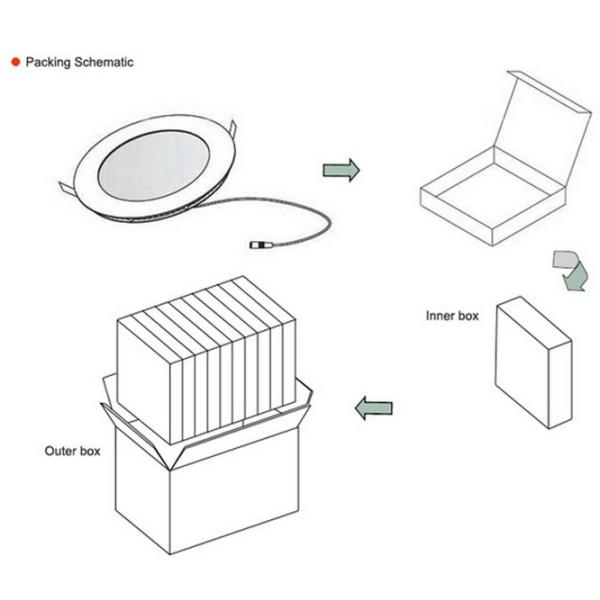 Packing Schematic

Inner box

Outer box