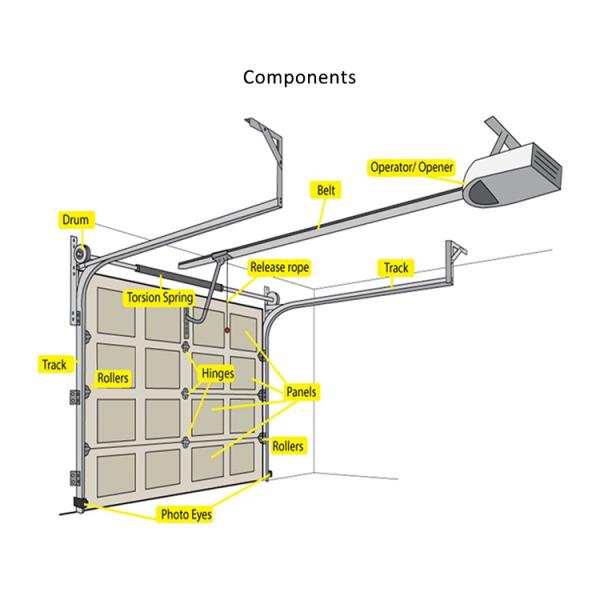 Components

Operator/ Opener

Belt

Drum

Release rope

Track

Torsion Spring

Track

Rollers

Hinges

Panels

Rollers

Photo Eyes