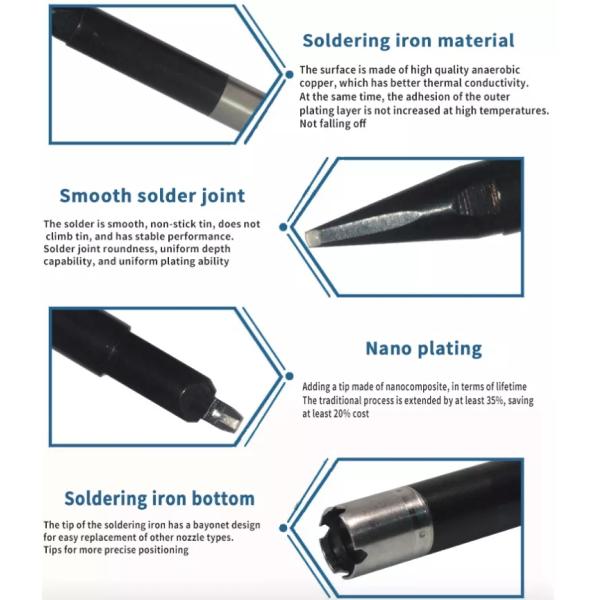 Soldering iron material

The surface is made of high quality anaerobic copper, which has better thermal conductivity. At the same time, the adhesion of the outer plating layer is not increased at high temperatures. Not falling off

Smooth solder joint

The solder is smooth, non-stick tin, does not climb tin, and has stable performance. Solder joint roundness, uniform depth capability, and uniform plating ability

Nano plating

Adding a tip made of nanocomposite, in terms of lifetime The traditional process is extended by at least 35%, saving at least 20% cost

Soldering iron bottom

The tip of the soldering iron has a bayonet design for easy replacement of other nozzle types. Tips for more precise positioning