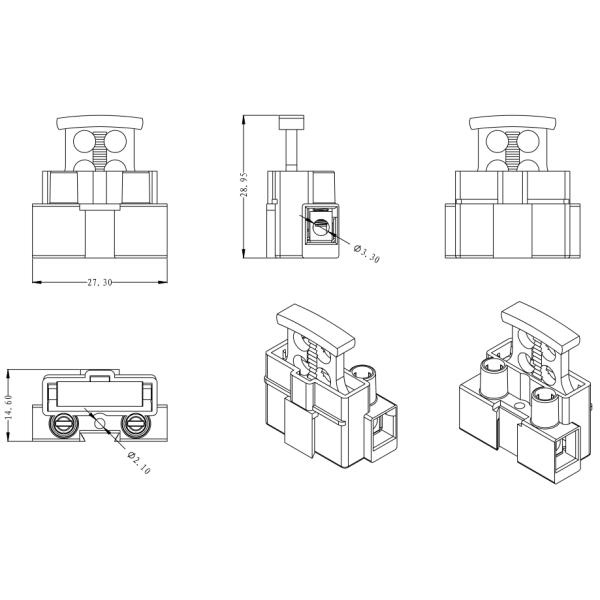 28.95

Ø3.30

27.30

14.60

Ø2.10