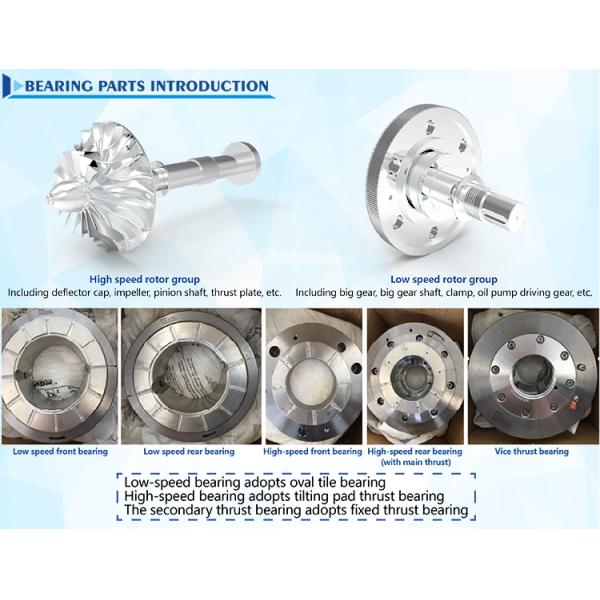 BEARING PARTS INTRODUCTION

High speed rotor group
Including deflector cap, impeller, pinion shaft, thrust plate, etc.

Low speed rotor group
Including big gear, big gear shaft, clamp, oil pump driving gear, etc.

Low speed front bearing

Low speed rear bearing

High-speed front bearing

High-speed rear bearing (with main thrust)

Vice thrust bearing

Low-speed bearing adopts oval tile bearing
High-speed bearing adopts tilting pad thrust bearing
The secondary thrust bearing adopts fixed thrust bearing