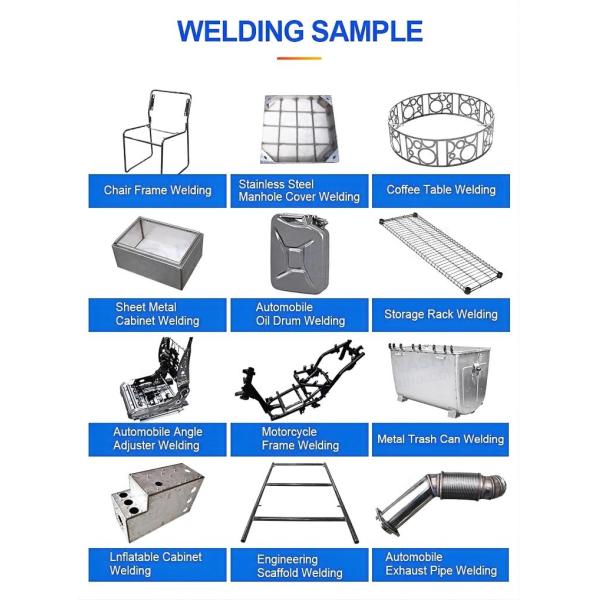 WELDING SAMPLE

Chair Frame Welding

Stainless Steel Manhole Cover Welding

Coffee Table Welding

Sheet Metal Cabinet Welding

Automobile Oil Drum Welding

Storage Rack Welding

Automobile Angle Adjuster Welding

Motorcycle Frame Welding

Metal Trash Can Welding

Lnflatable Cabinet Welding

Engineering Scaffold Welding

Automobile Exhaust Pipe Welding