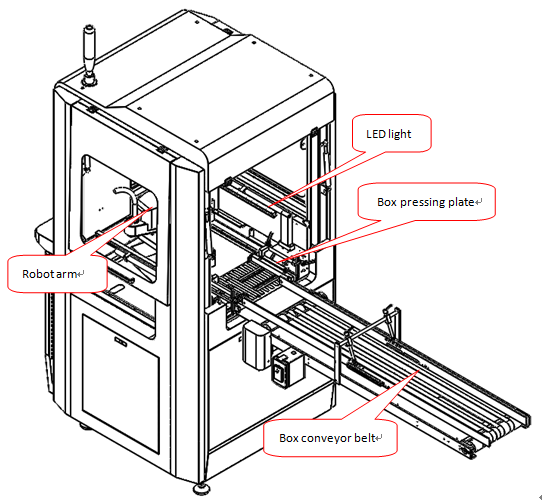 LED light

Box pressing plate

Robot arm

Box conveyor belt