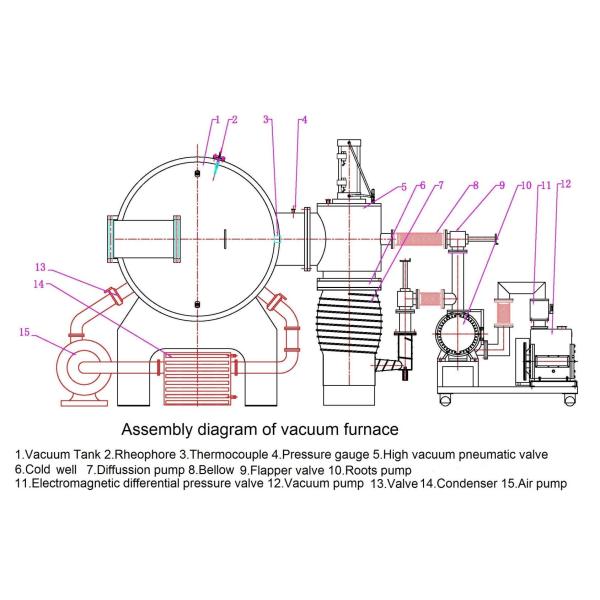 1
2
3
4
5
6
7
8
9
10
11
12
13
14
15

Assembly diagram of vacuum furnace

1.Vacuum Tank 2.Rheophore 3.Thermocouple 4.Pressure gauge 5.High vacuum pneumatic valve
6.Cold well 7.Diffussion pump 8.Bellow 9.Flapper valve 10.Roots pump
11.Electromagnetic differential pressure valve 12.Vacuum pump 13.Valve 14.Condenser 15.Air pump