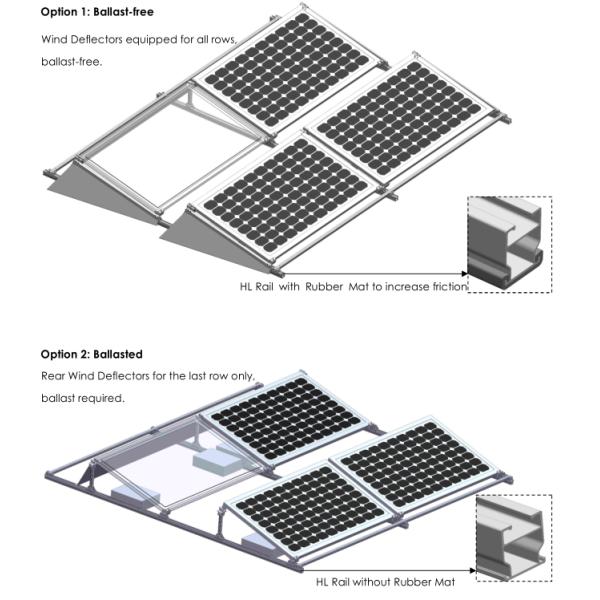 Option 1: Ballast-free

Wind Deflectors equipped for all rows, ballast-free.

HL Rail with Rubber Mat to increase friction

Option 2: Ballasted

Rear Wind Deflectors for the last row only, ballast required.

HL Rail without Rubber Mat