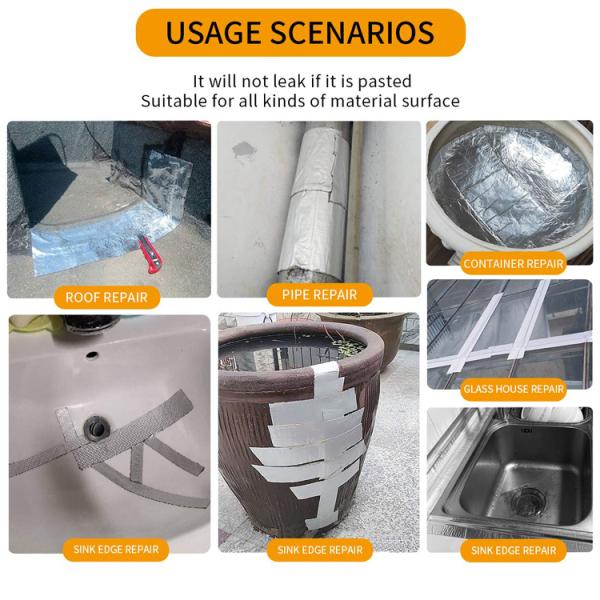 USAGE SCENARIOS

It will not leak if it is pasted
Suitable for all kinds of material surface

ROOF REPAIR

PIPE REPAIR

CONTAINER REPAIR

GLASS HOUSE REPAIR

SINK EDGE REPAIR

SINK EDGE REPAIR

SINK EDGE REPAIR