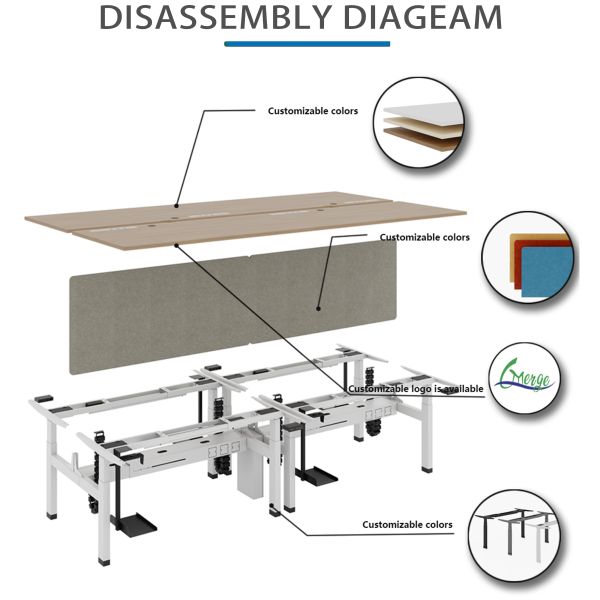 DISASSEMBLY DIAGEAM

Customizable colors

Customizable colors

Customizable logo is available

Merge

Customizable colors