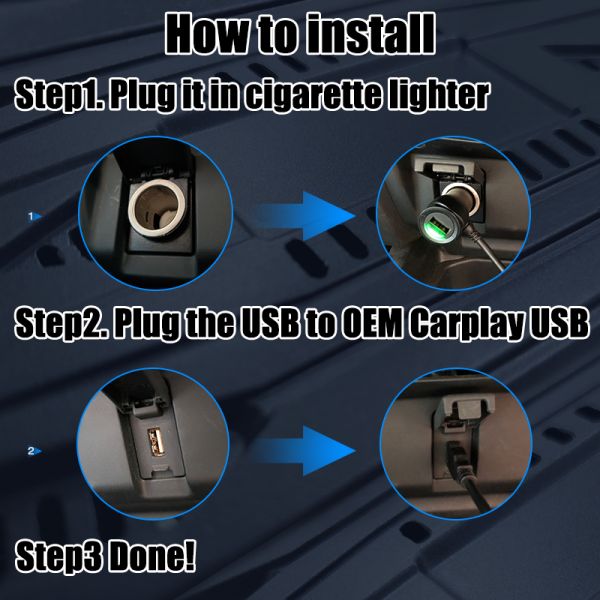 How to install

Step1. Plug it in cigarette lighter

1

Step2. Plug the USB to OEM Carplay USB

2

Step3 Done!