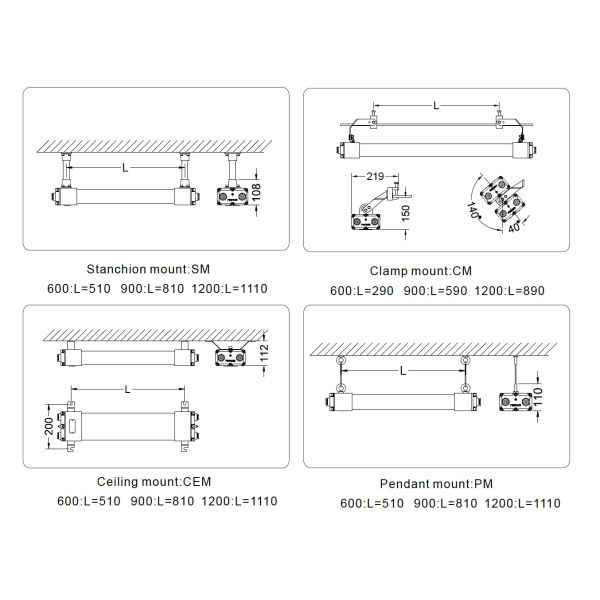 L

108

Stanchion mount:SM
600:L=510 900:L=810 1200:L=1110

L

219

150

140°

40°

Clamp mount:CM
600:L=290 900:L=590 1200:L=890

112

L

200

Ceiling mount:CEM
600:L=510 900:L=810 1200:L=1110

L

110

Pendant mount:PM
600:L=510 900:L=810 1200:L=1110