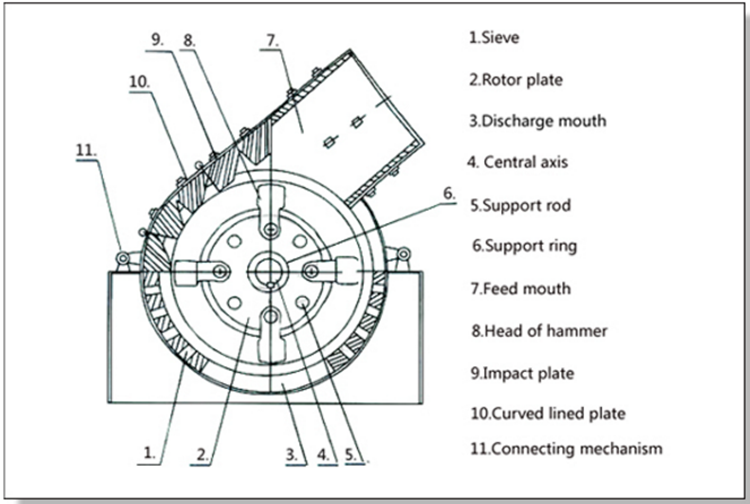 9.
8.
7.
10.
11.
6.
1.
2.
3.
4.
5.

1.Sieve

2.Rotor plate

3.Discharge mouth

4. Central axis

5.Support rod

6.Support ring

7.Feed mouth

8.Head of hammer

9.Impact plate

10.Curved lined plate

11.Connecting mechanism