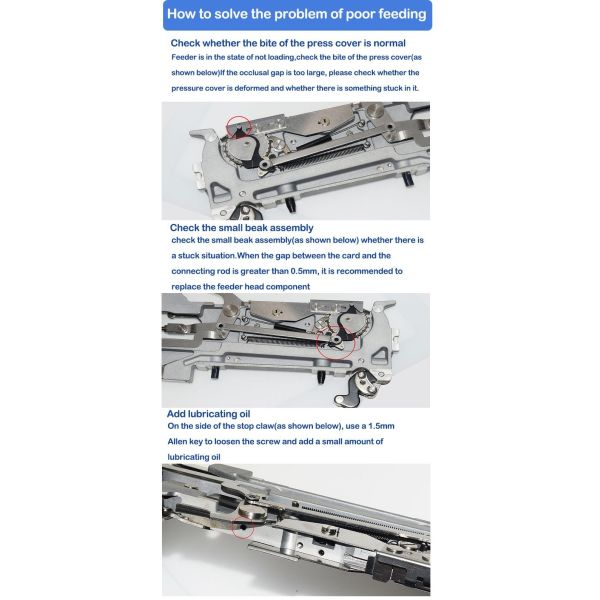 How to solve the problem of poor feeding

Check whether the bite of the press cover is normal
Feeder is in the state of not loading,check the bite of the press cover(as shown below)If the occlusal gap is too large, please check whether the pressure cover is deformed and whether there is something stuck in it.

Check the small beak assembly
check the small beak assembly(as shown below) whether there is a stuck situation.When the gap between the card and the connecting rod is greater than 0.5mm, it is recommended to replace the feeder head component

Add lubricating oil
On the side of the stop claw(as shown below), use a 1.5mm Allen key to loosen the screw and add a small amount of lubricating oil