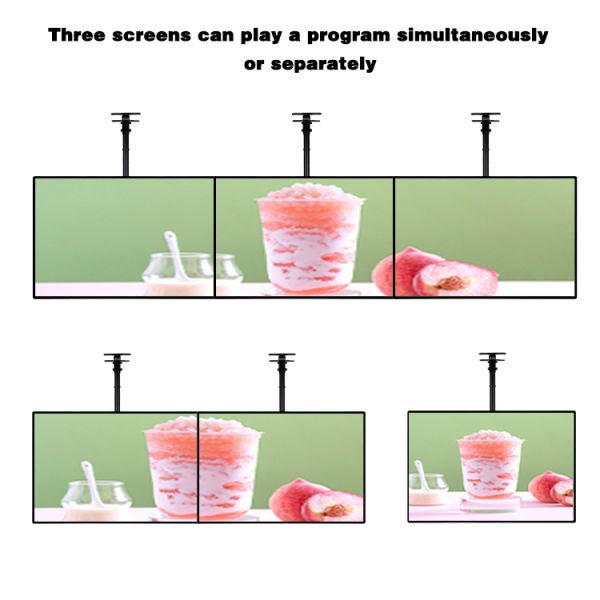 Three screens can play a program simultaneously or separately