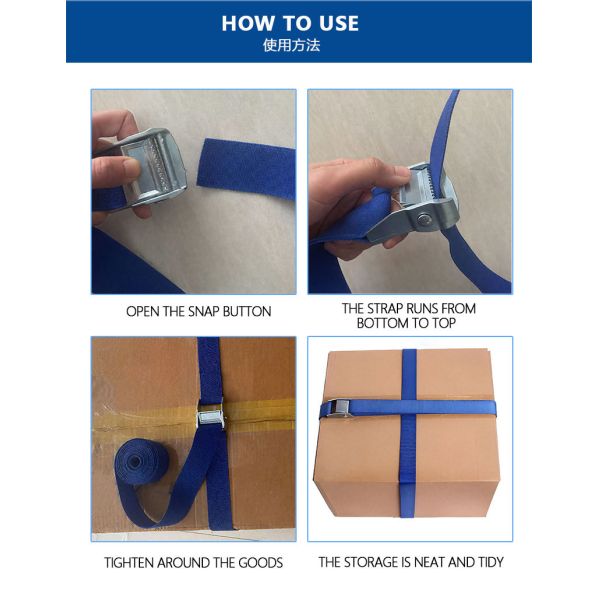 HOW TO USE
使用方法

OPEN THE SNAP BUTTON

THE STRAP RUNS FROM BOTTOM TO TOP

TIGHTEN AROUND THE GOODS

THE STORAGE IS NEAT AND TIDY