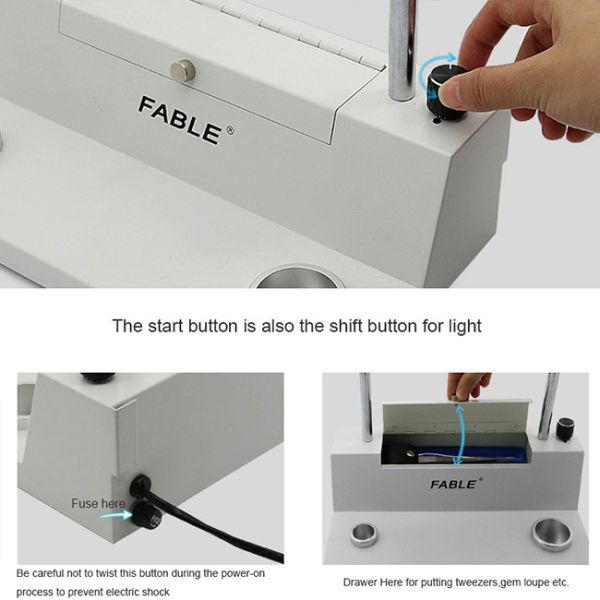 FABLE®

The start button is also the shift button for light

Fuse here

Be careful not to twist this button during the power-on process to prevent electric shock

FABLE®

Drawer Here for putting tweezers,gem loupe etc.