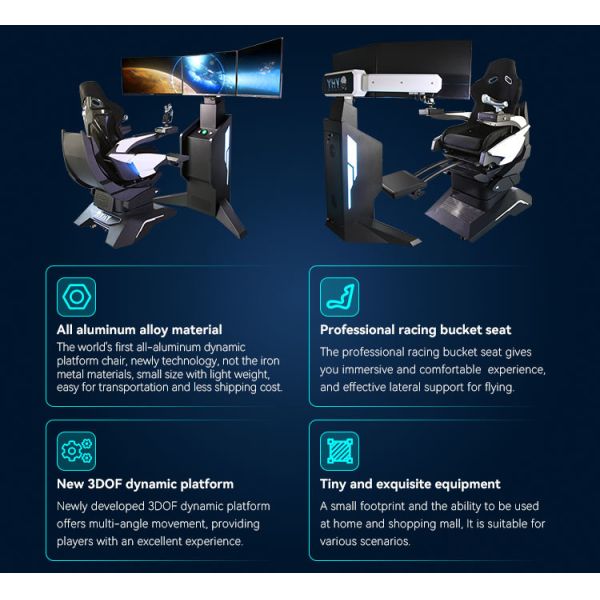 YHY

All aluminum alloy material
The world's first all-aluminum dynamic platform chair, newly technology, not the iron metal materials, small size with light weight, easy for transportation and less shipping cost.

Professional racing bucket seat
The professional racing bucket seat gives you immersive and comfortable experience, and effective lateral support for flying.

New 3DOF dynamic platform
Newly developed 3DOF dynamic platform offers multi-angle movement, providing players with an excellent experience.

Tiny and exquisite equipment
A small footprint and the ability to be used at home and shopping mall, It is suitable for various scenarios.