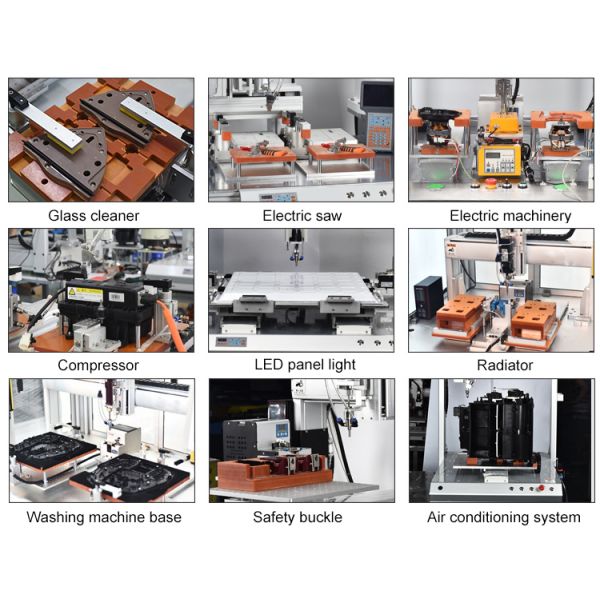 Glass cleaner

Electric saw

Electric machinery

Compressor

LED panel light

Radiator

Washing machine base

Safety buckle

Air conditioning system