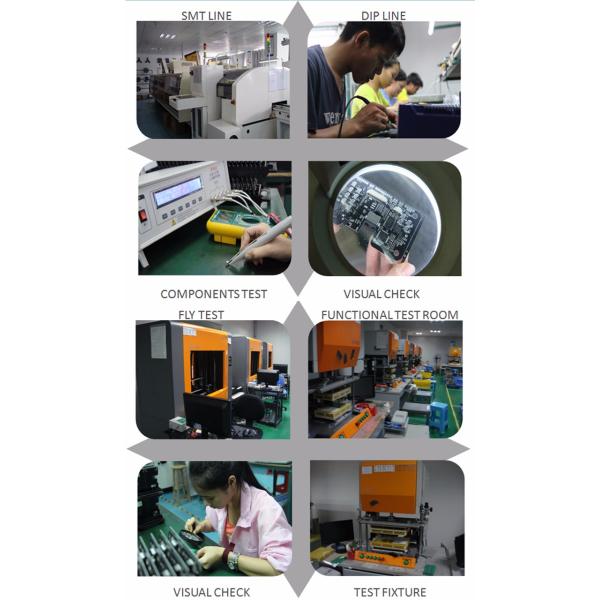 SMT LINE

DIP LINE

COMPONENTS TEST

VISUAL CHECK

FLY TEST

FUNCTIONAL TEST ROOM

VISUAL CHECK

TEST FIXTURE